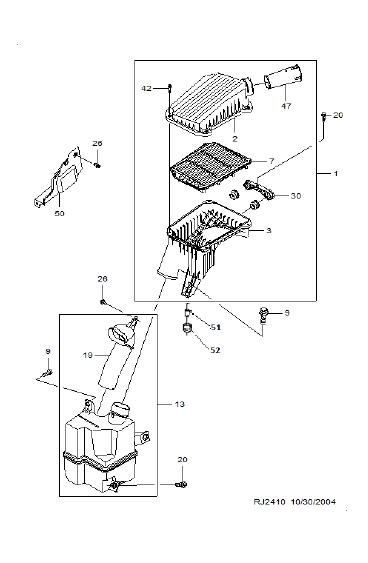 42
47
20
2
26
7
1
30
50
3
26
9
51
52
19
9
13
20
RJ2410 10/30/2004