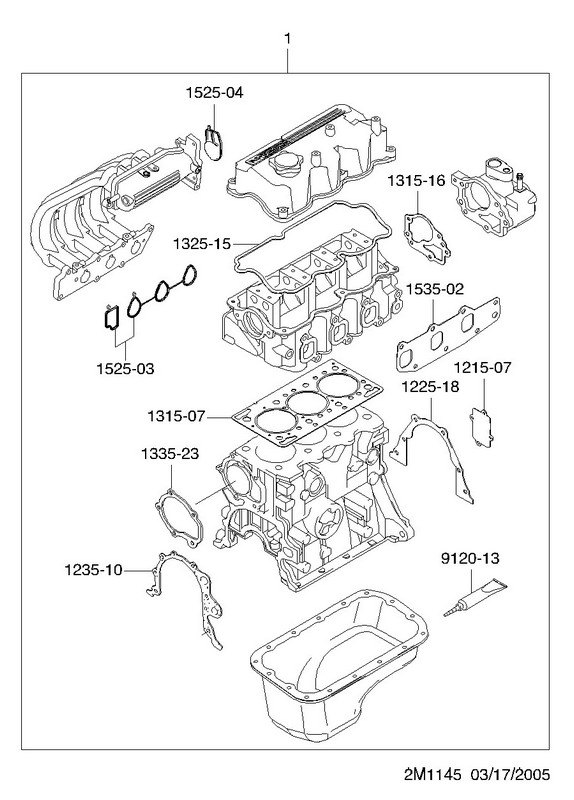 1

1525-04

1315-16

1325-15

1535-02

1525-03

1215-07

1225-18

1315-07

1335-23

1235-10

9120-13

2M1145 03/17/2005