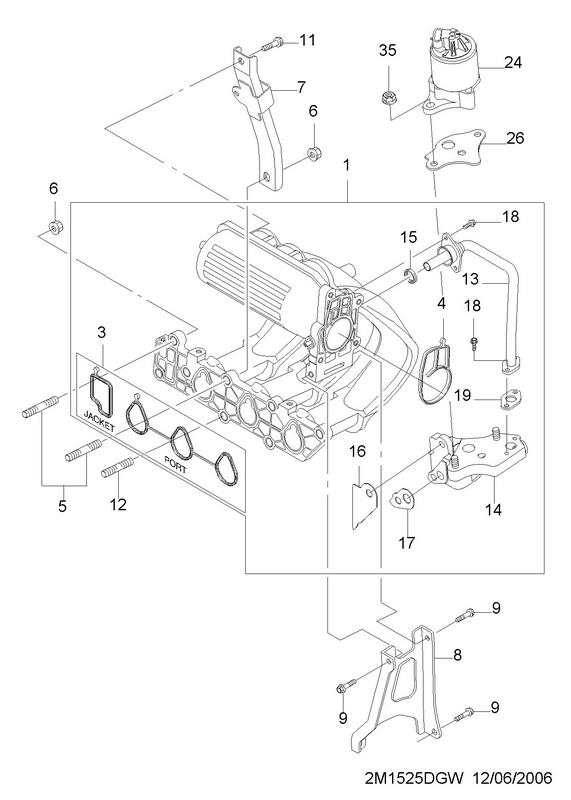 11
35
24
7
6
26
1
6
18
15
13
4
18
3
19
JACKET
PORT
16
5
12
14
17
9
8
9
9
2M1525DGW 12/06/2006