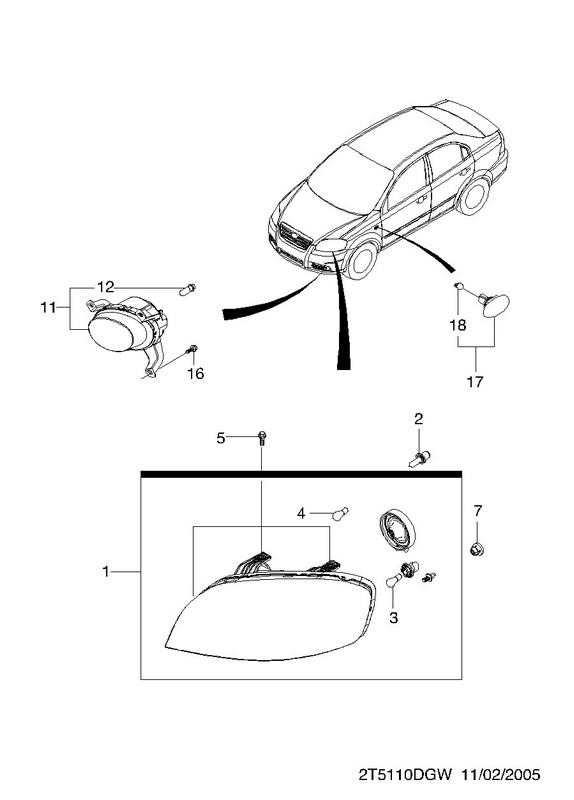 12
11
16
18
17
5
2
4
7
1
3
2T5110DGW 11/02/2005