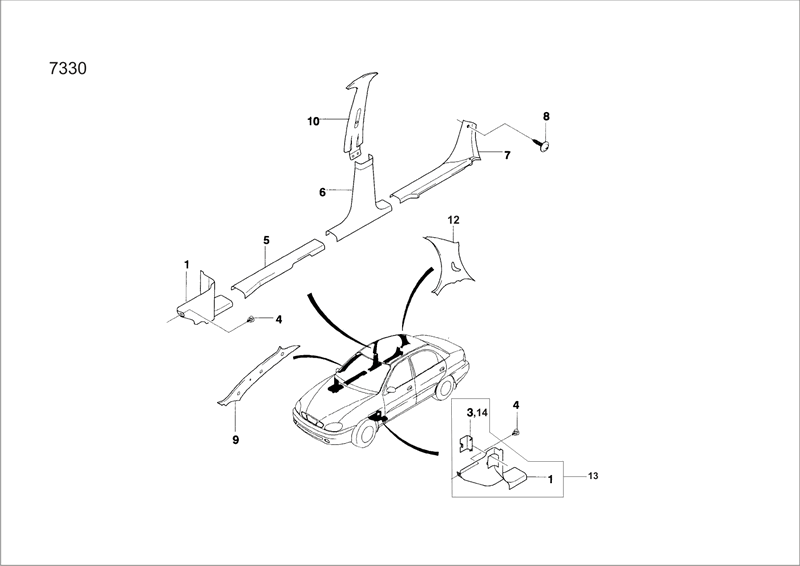 7330

10
8
7
6
12
5
1
4
9
3,14
4
1
13