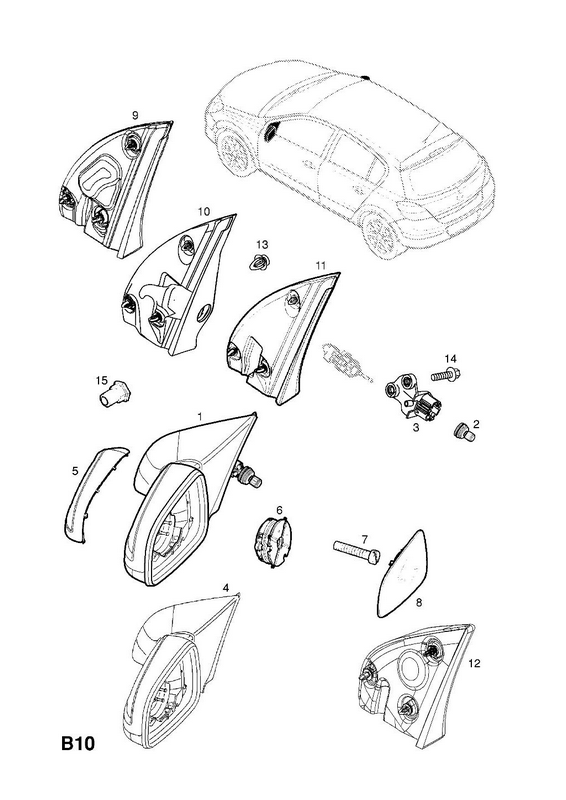 9
10
13
11
14
15
3
2
1
5
6
7
8
4
12
B10