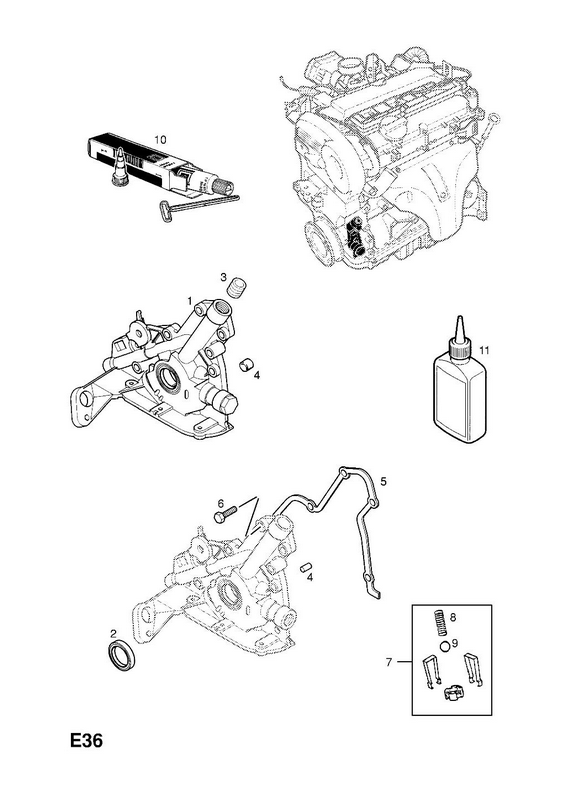 10

3

1

4

11

5

6

4

2

8

9

7

E36