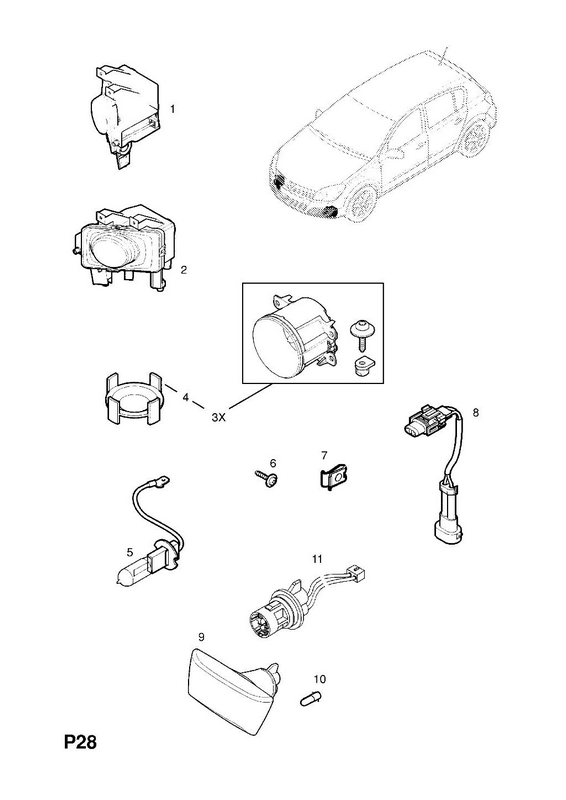 1

2

4

3X

8

6

7

5

11

9

10

P28