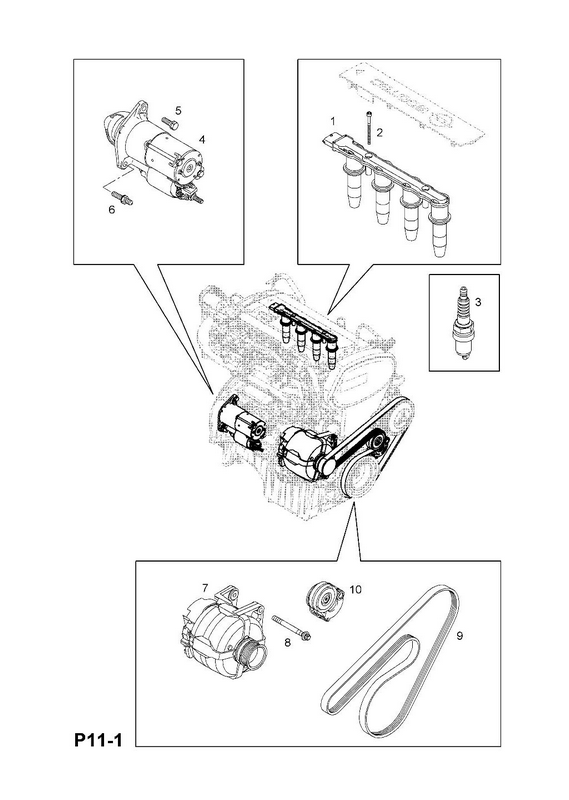 5
4
6
1
2
3
7
10
8
9
P11-1