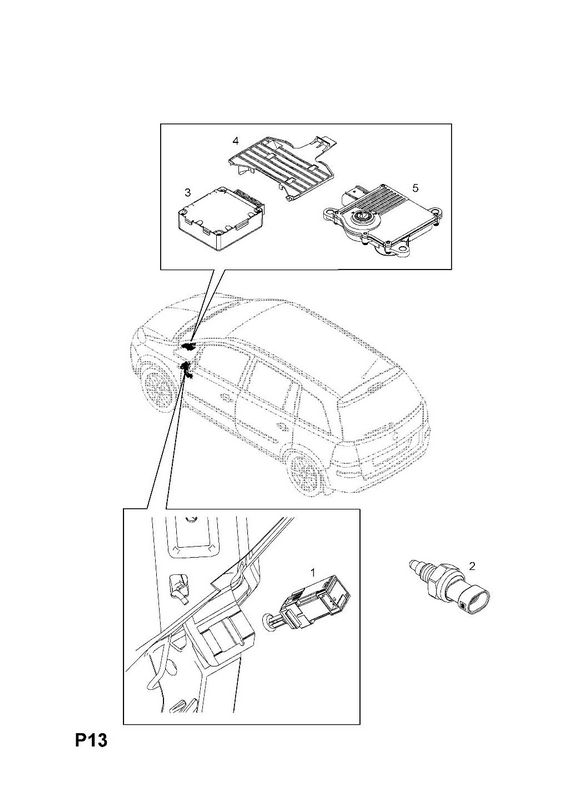 4
3
5
1
2
P13