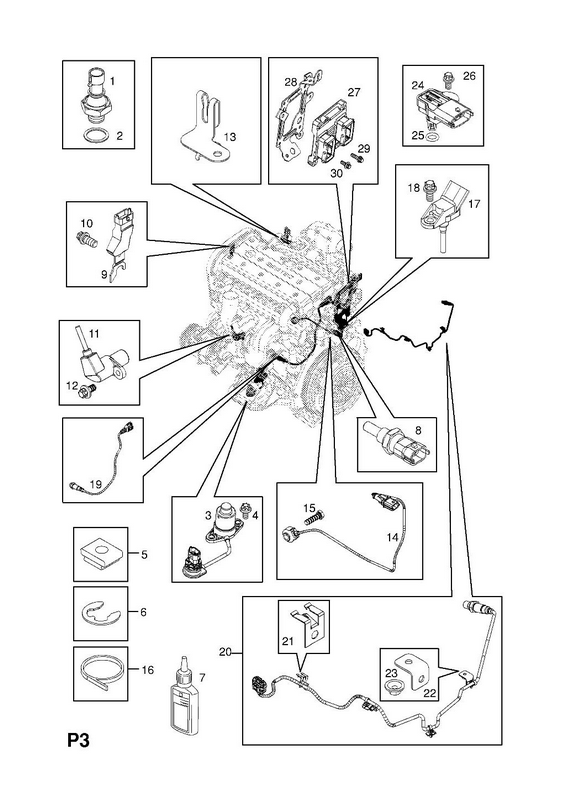 1
2
13
28
27
29
30
24
26
25
18
17
10
9
11
12
8
19
3
4
15
14
5
6
16
7
20
21
23
22
P3