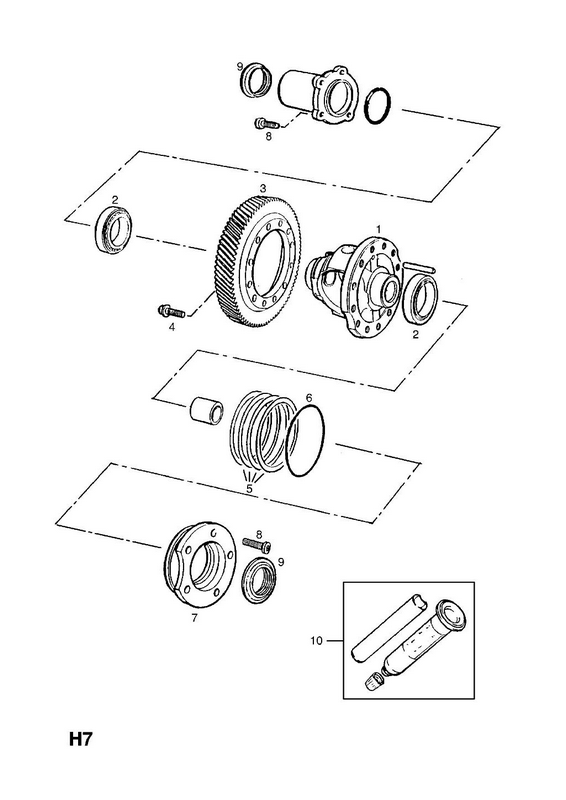 9
8
3
2
1
4
2
6
5
8
9
7
10
H7