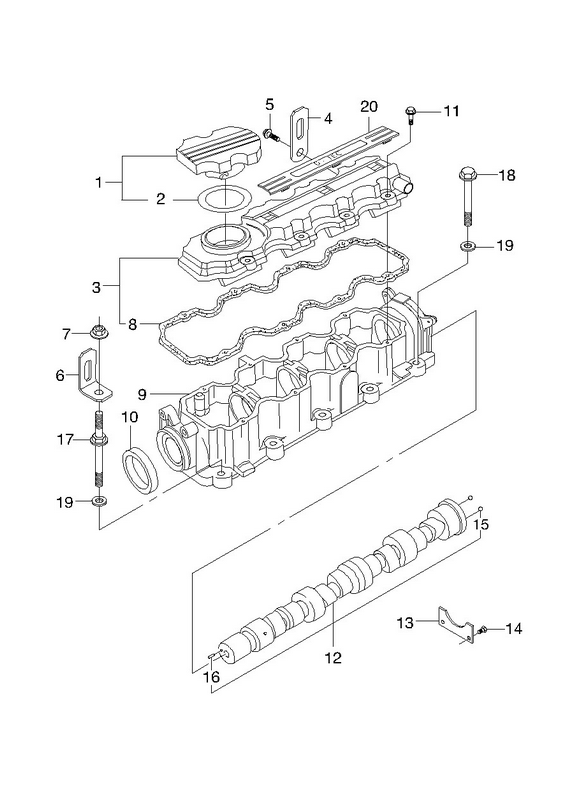 5
4
20
11
1
2
18
19
3
8
7
6
9
10
17
19
15
13
14
12
16