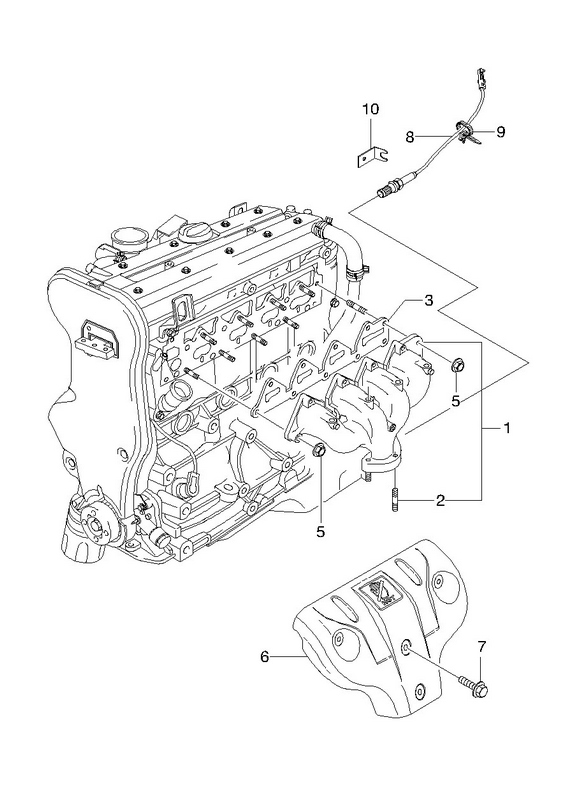 10
8
9
3
5
1
2
5
6
7