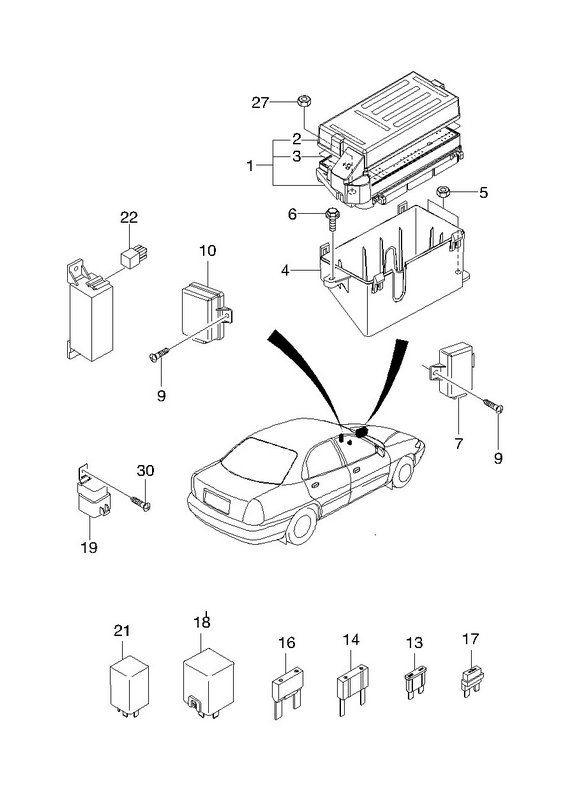 27
2
3
1
5
6
4
22
10
9
7
9
30
19
21
18
16
14
13
17