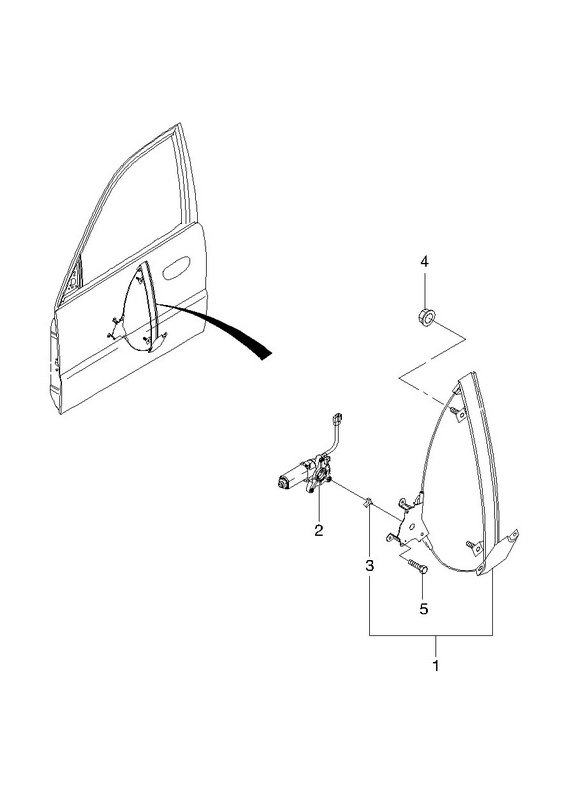 4

2

3

5

1