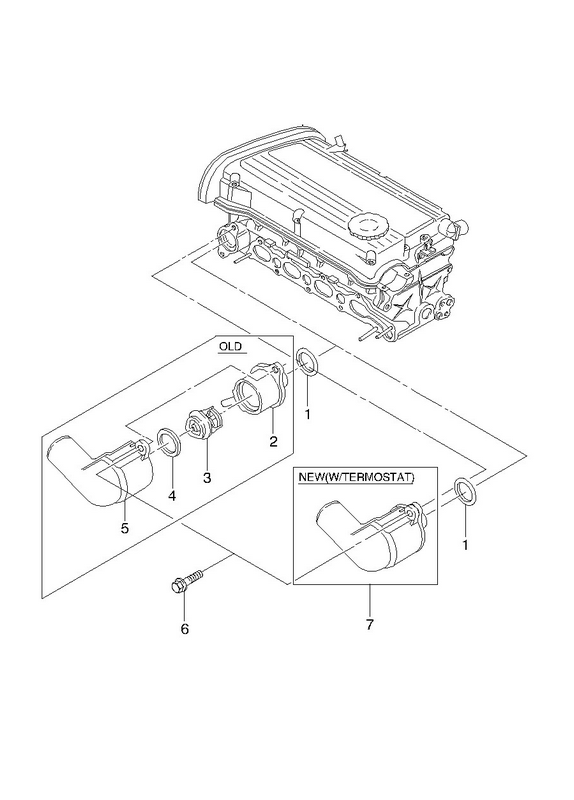 OLD

1

2

3

4

5

NEW(W/TERMOSTAT)

1

6

7