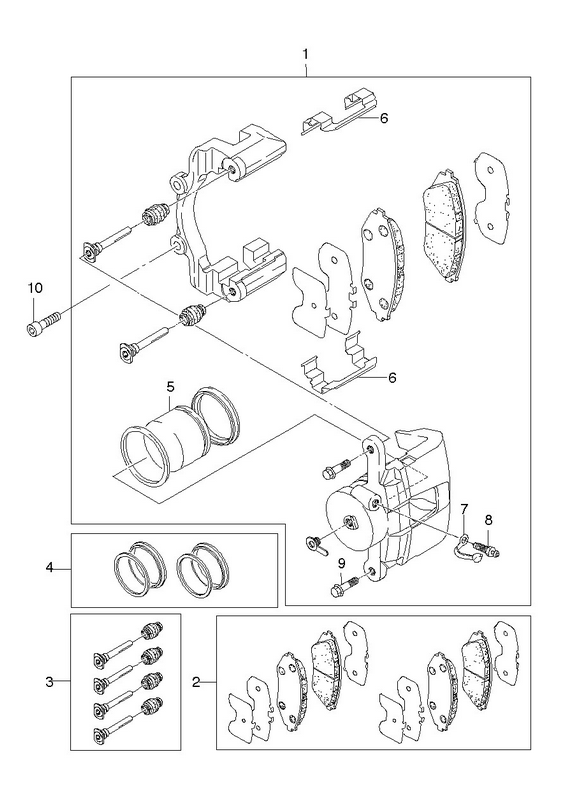 1
6
10
6
5
7
8
9
4
3
2