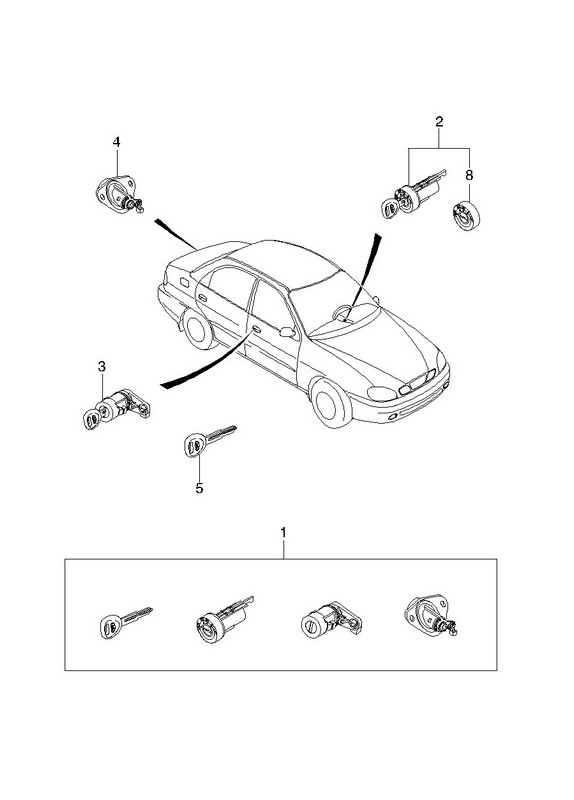 4

2

8

3

5

1