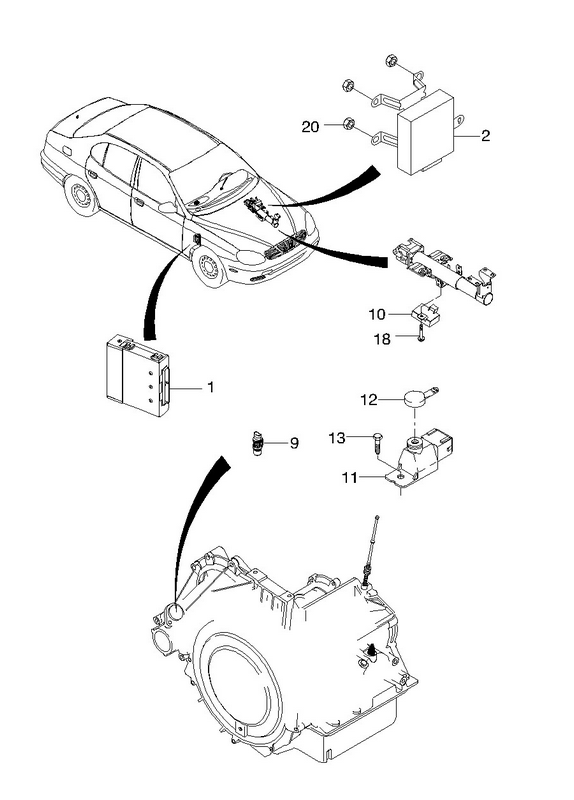 20
2
10
18
1
12
13
9
11