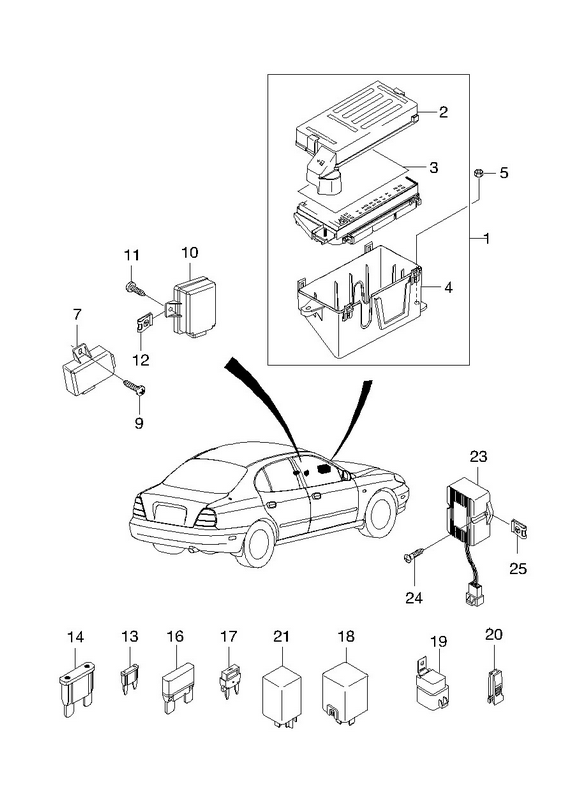 2
3
5
1
4
11
10
7
12
9
23
25
24
14
13
16
17
21
18
19
20