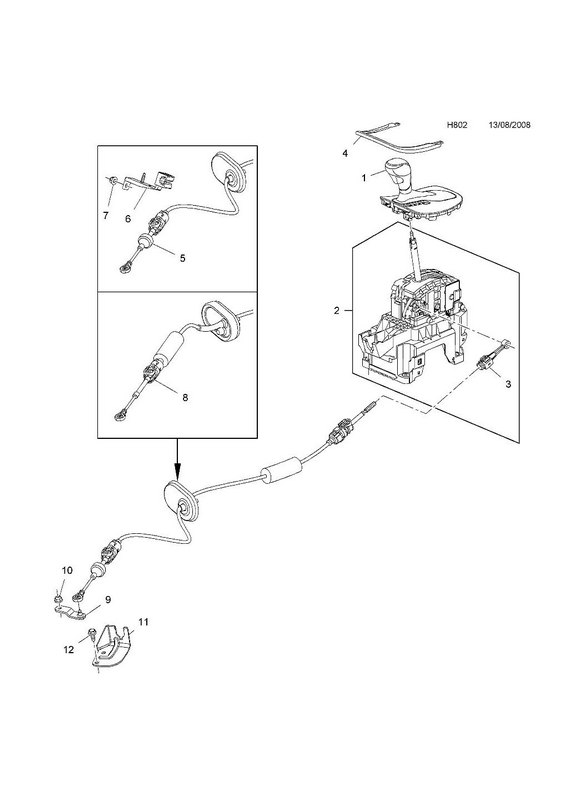 H802 13/08/2008

4
1
7
6
5
2
3
8
10
9
11
12