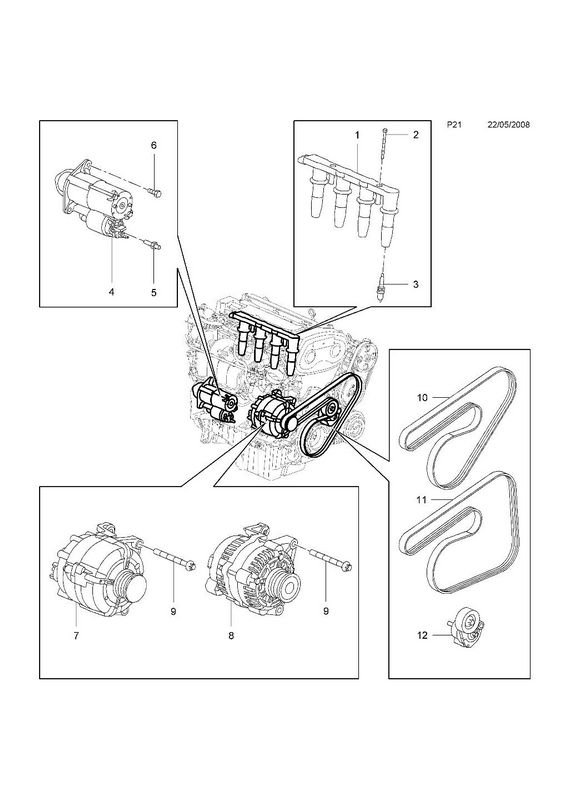 P21 22/05/2008

6

4 5

1 2

3

10

11

12

7 9

8 9