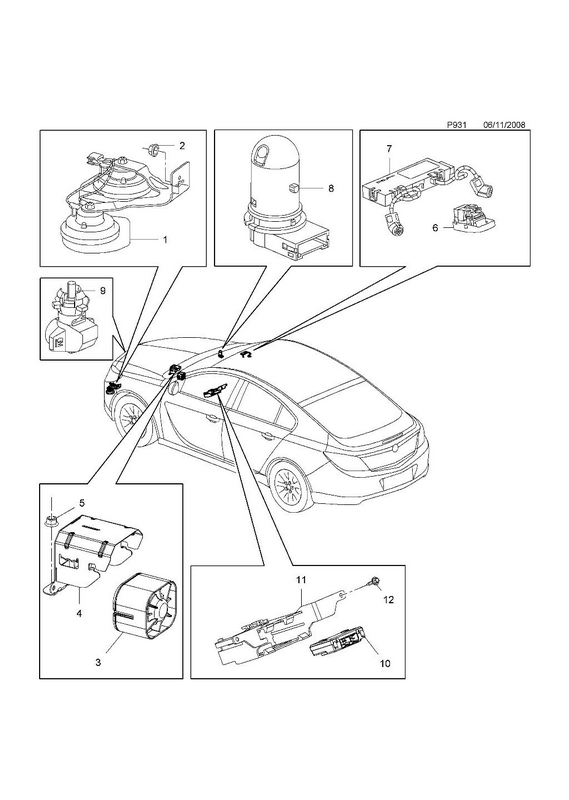 P931 06/11/2008

2

1

8

7

6

9

5

4

3

11

12

10