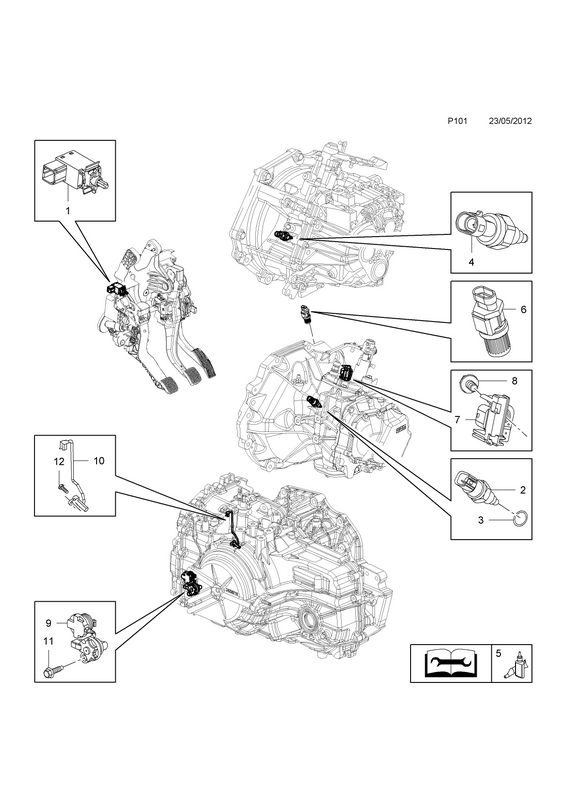 P101 23/05/2012

1

4

6

8

7

2

3

10

12

9

11

5