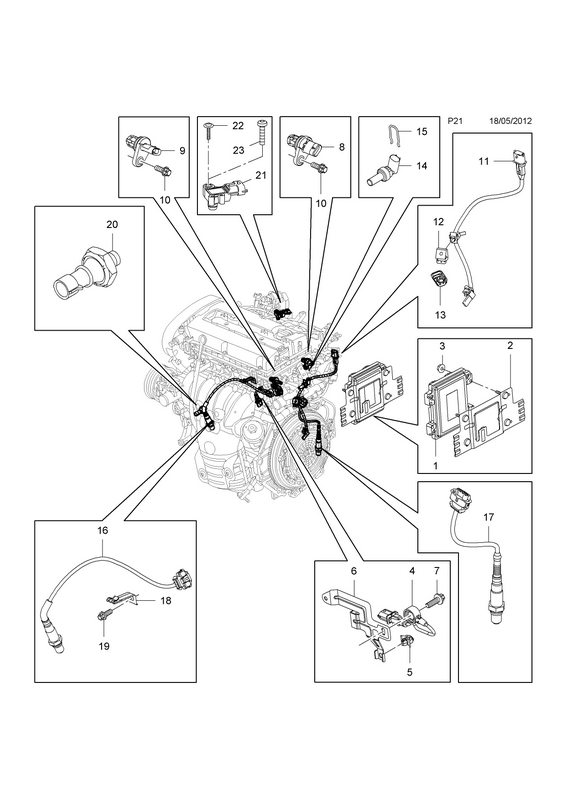 P21 18/05/2012

9
10

22
23
21

8
10

15
14

11
12
13

20

3
2
1

17

16
18
19

6
4
7
5