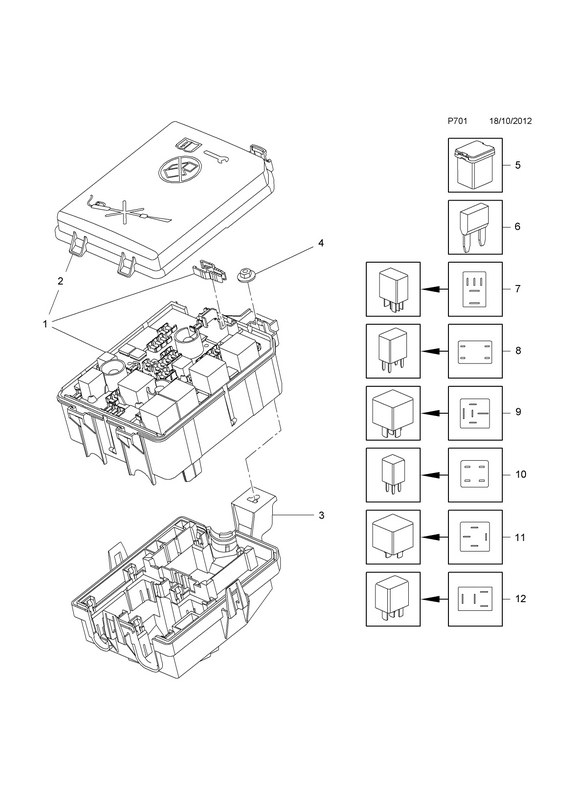 P701 18/10/2012

5

6

7

8

9

10

11

12

4

2

1

3