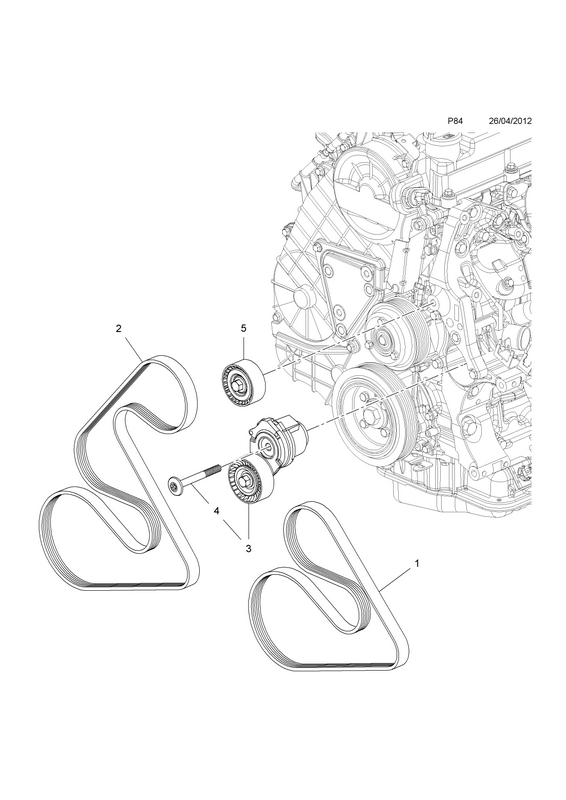 P84 26/04/2012

2

5

4

3

1