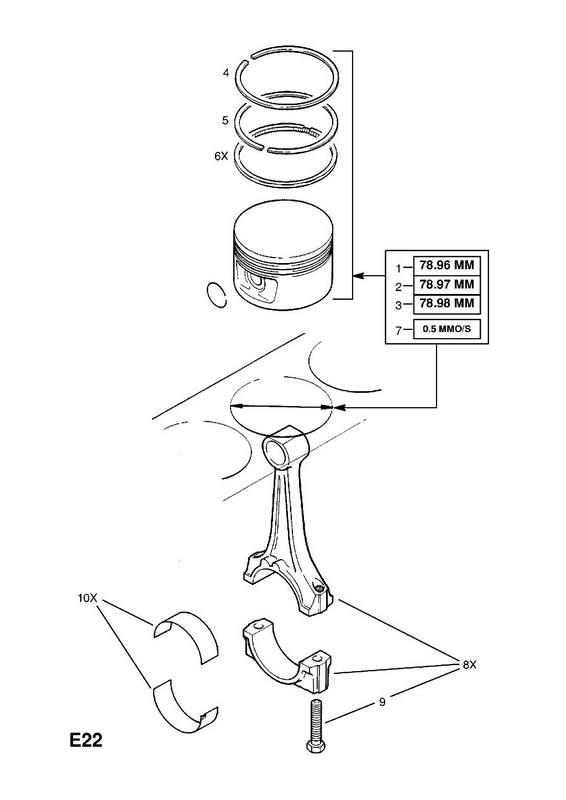 4

5

6X

1 78.96 MM

2 78.97 MM

3 78.98 MM

7 0.5 MMO/S

10X

8X

9

E22