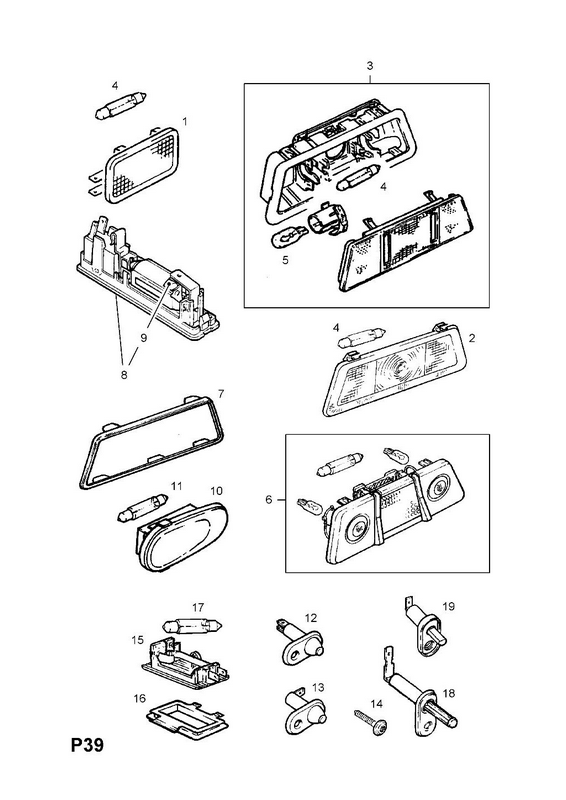 4
1
3
4
5
9
8
4
2
7
11
10
6
17
15
16
12
13
14
19
18
P39