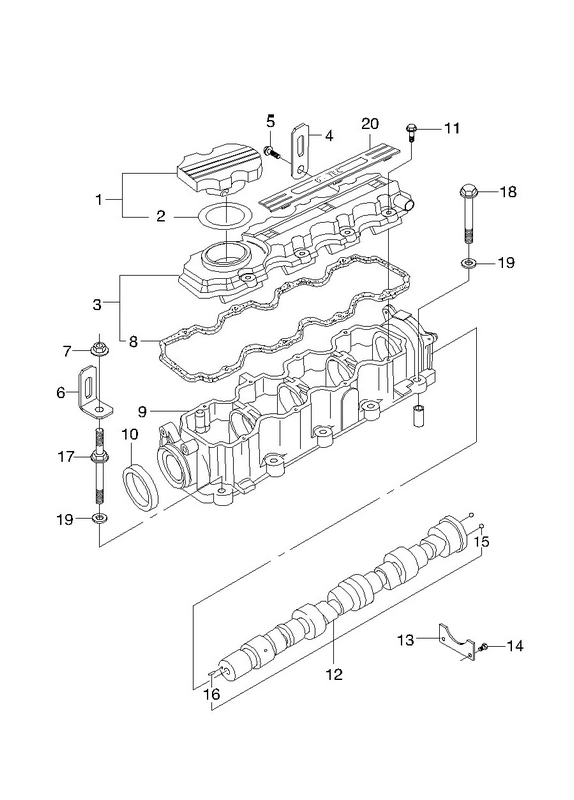 5
4
20
11
1
2
18
19
3
8
7
6
9
10
17
19
15
13
14
12
16