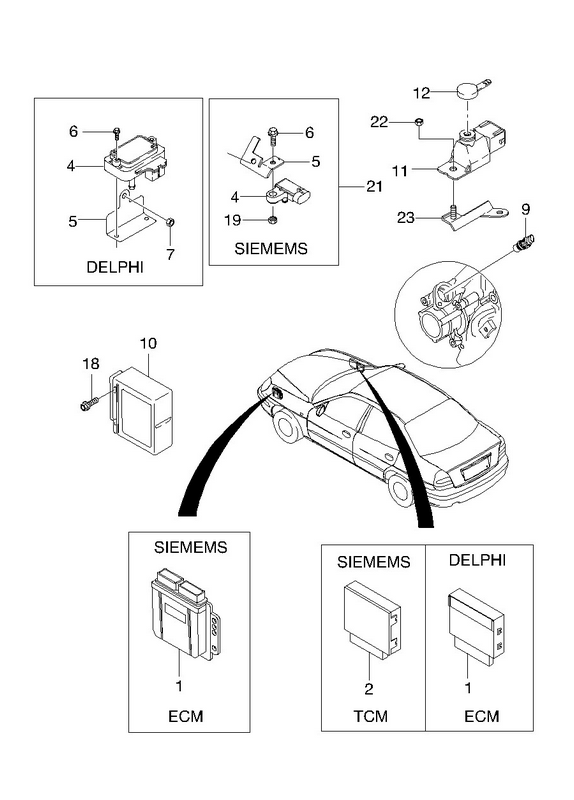 6
4
5
7
DELPHI

6
5
4
19
SIEMEMS
21

12
22
11
23
9

10
18

SIEMEMS
1
ECM

SIEMEMS
2
TCM

DELPHI
1
ECM