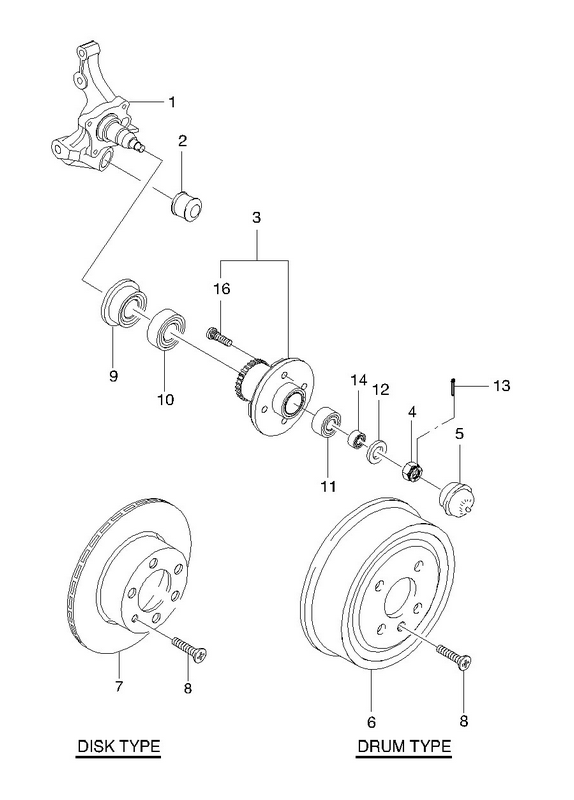 1
2
3
16
9
10
14
12
13
4
5
11
7
8
6
8
DISK TYPE
DRUM TYPE