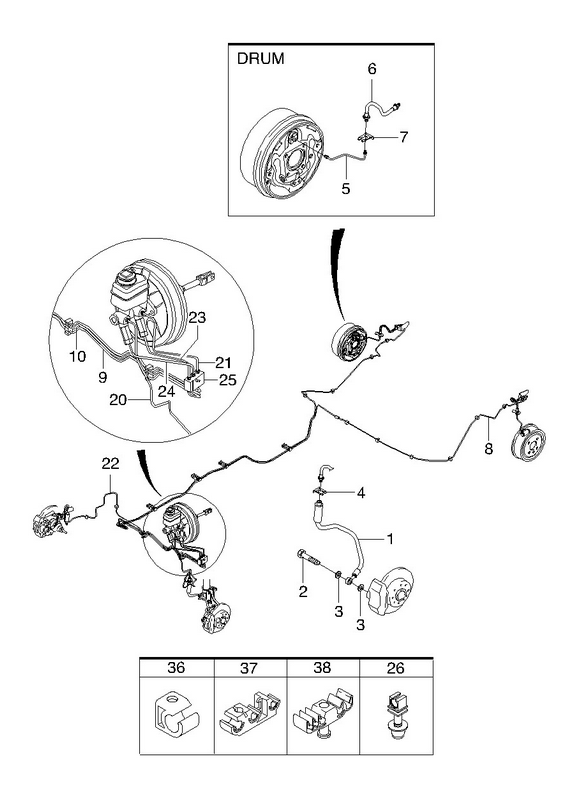 DRUM
6
7
5
23
10
9
21
24
25
20
8
22
4
1
2
3
3

| 36 | 37 | 38 | 26 |
|---|---|---|---|
| | | | |