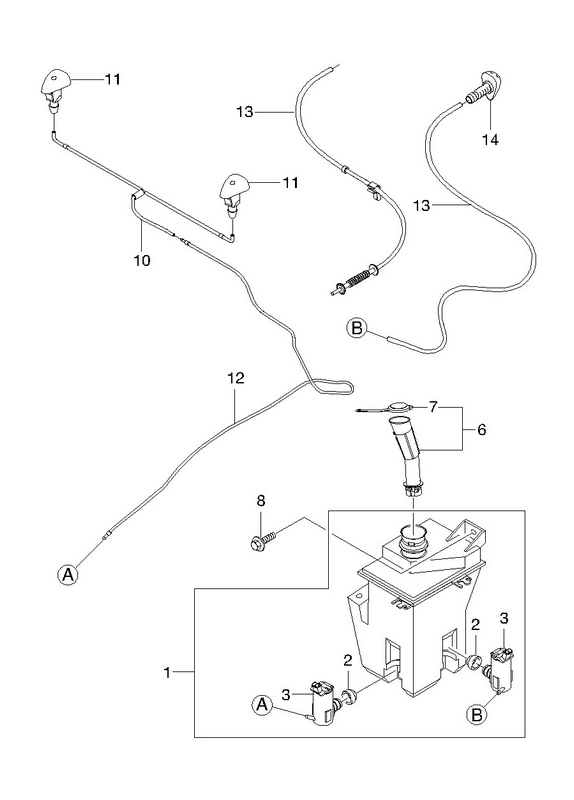 11
13
14
11
13
10
B
12
7
6
8
A
2
3
1
2
3
A
B