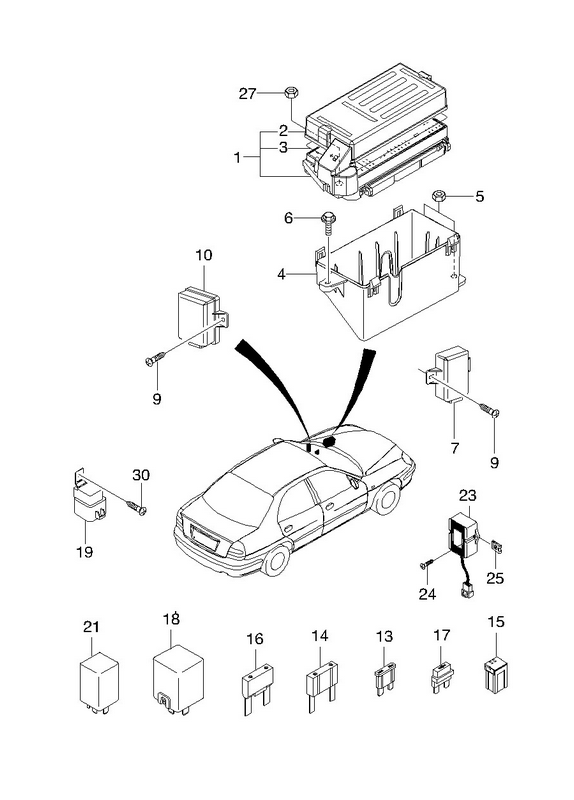 27
2
3
1
5
6
4
10
9
7
9
30
19
23
24
25
21
18
16
14
13
17
15