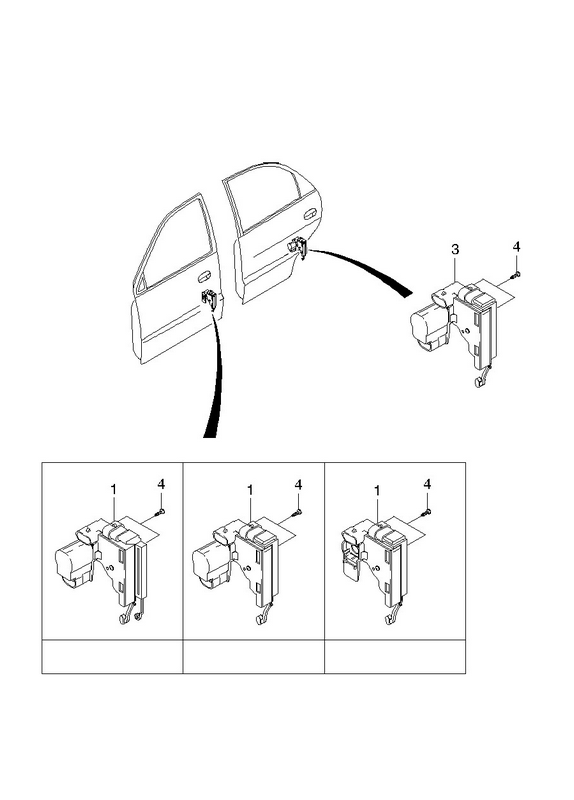 3
4

1
4

1
4

1
4