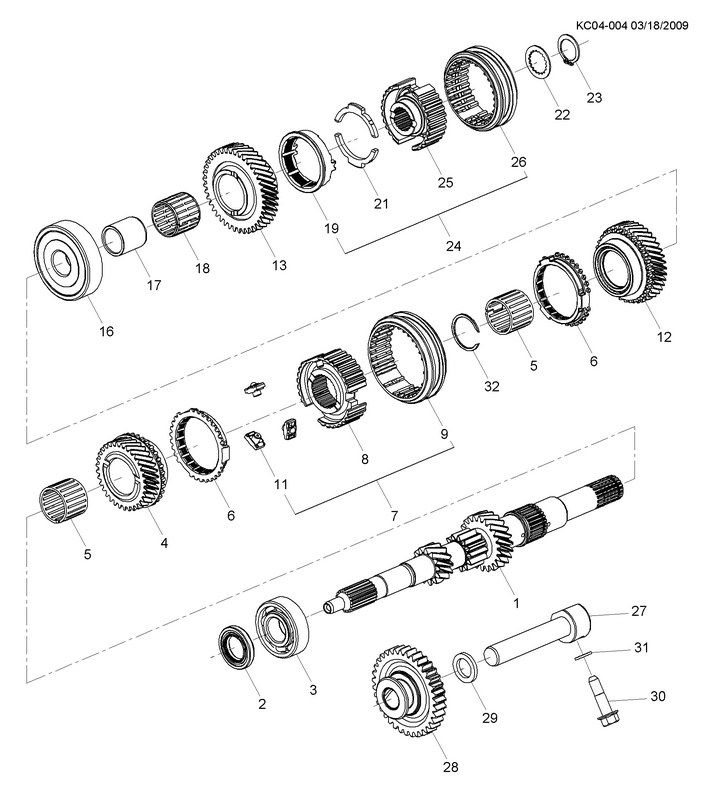 KC04-004 03/18/2009

23
22
26
25
21
19
24
13
18
17
16
12
6
5
32
9
8
11
7
6
4
5
1
27
31
30
29
28
3
2