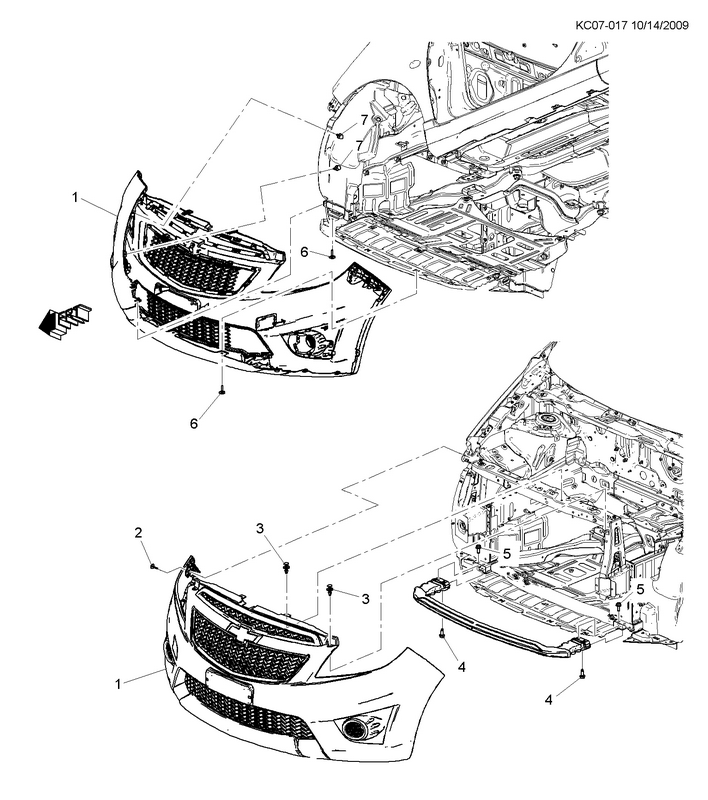 KC07-017 10/14/2009

7
7
1
6
6

2
3
3
5
5
1
4
4