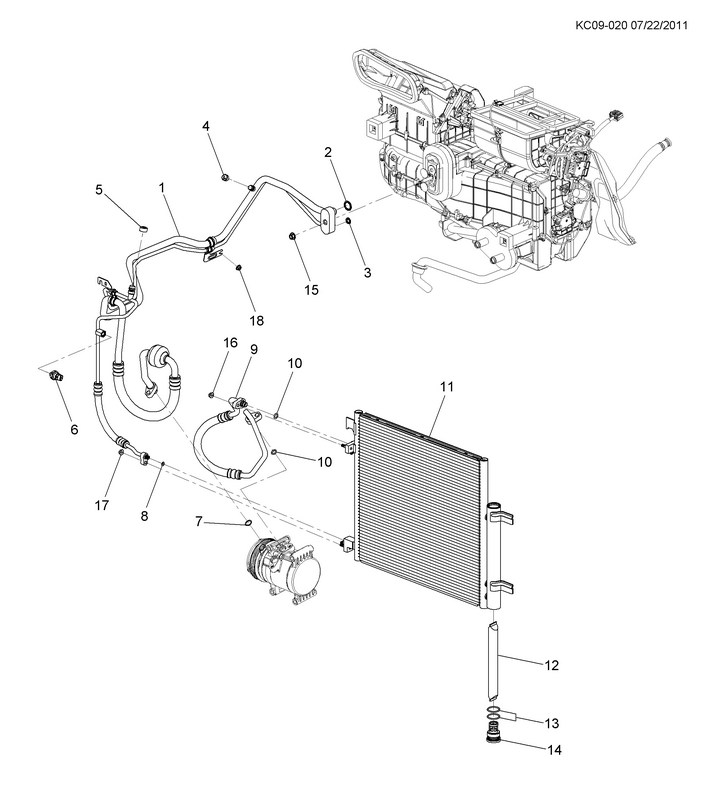 KC09-020 07/22/2011

4
2
5
1
3
15
18
16
9
10
11
6
10
17
8
7
12
13
14