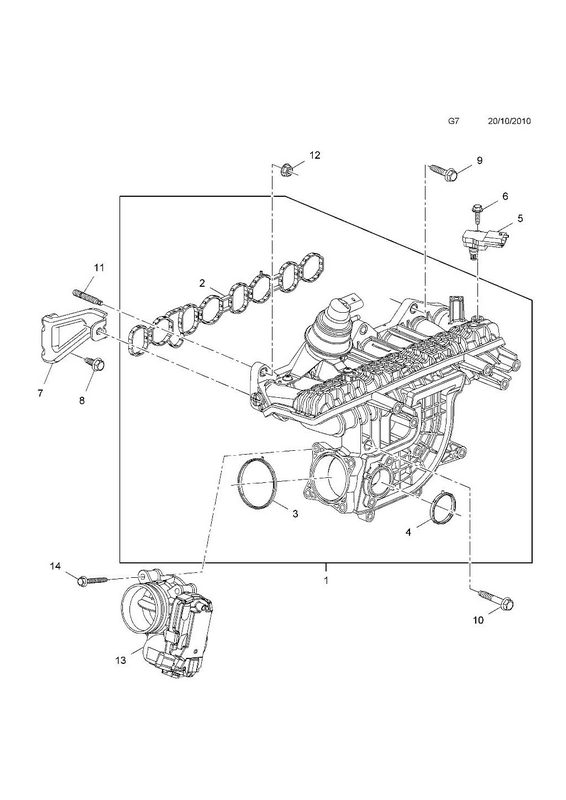 G7 20/10/2010

12
9
6
5
11
2
7
8
3
4
14
1
10
13