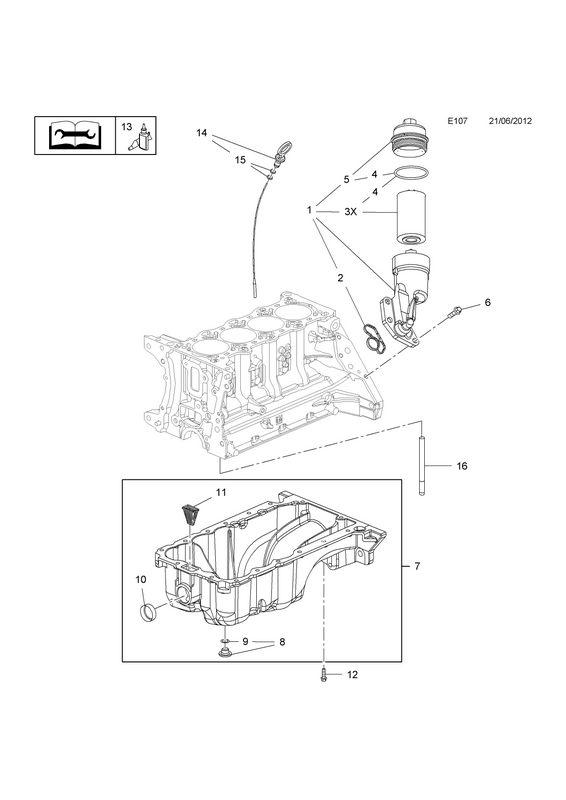 13

E107 21/06/2012

14
15
5
4
4
1
3X
2
6
16
11
7
10
9
8
12