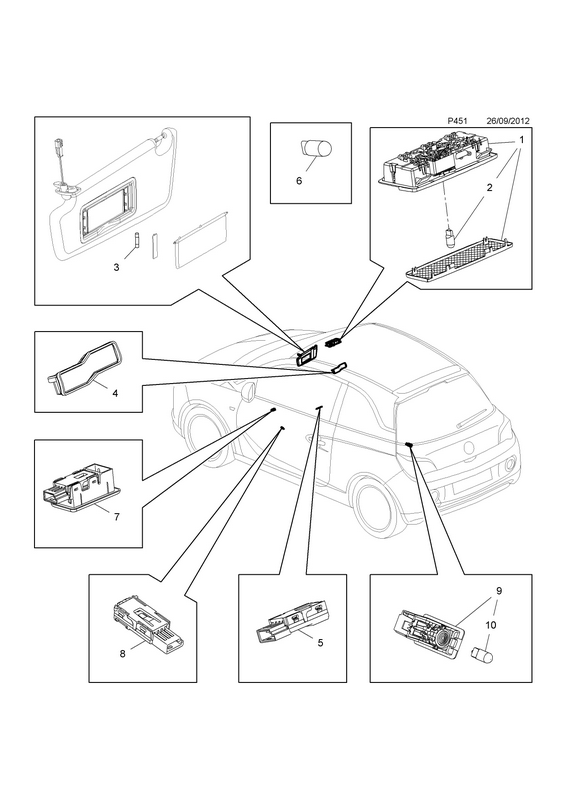 P451 26/09/2012

3

6

1

2

4

7

8

5

9

10