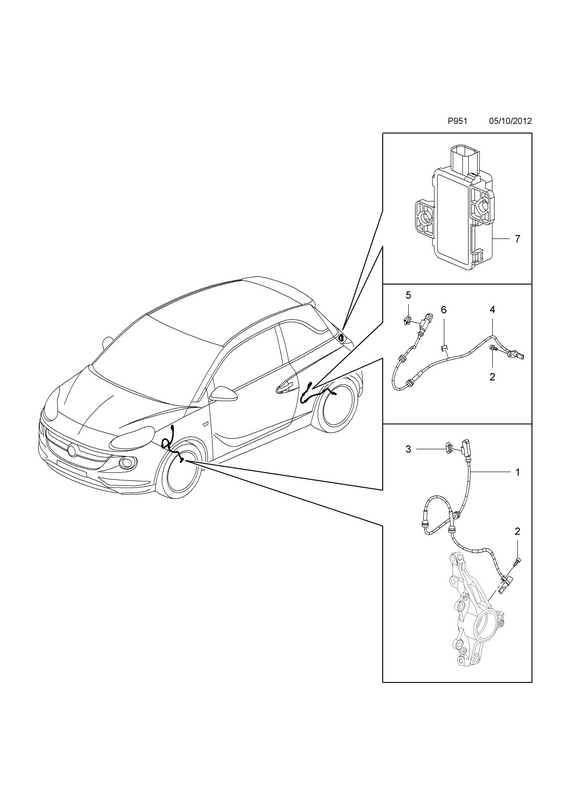 P951 05/10/2012

7

5
6
4
2

3
1
2