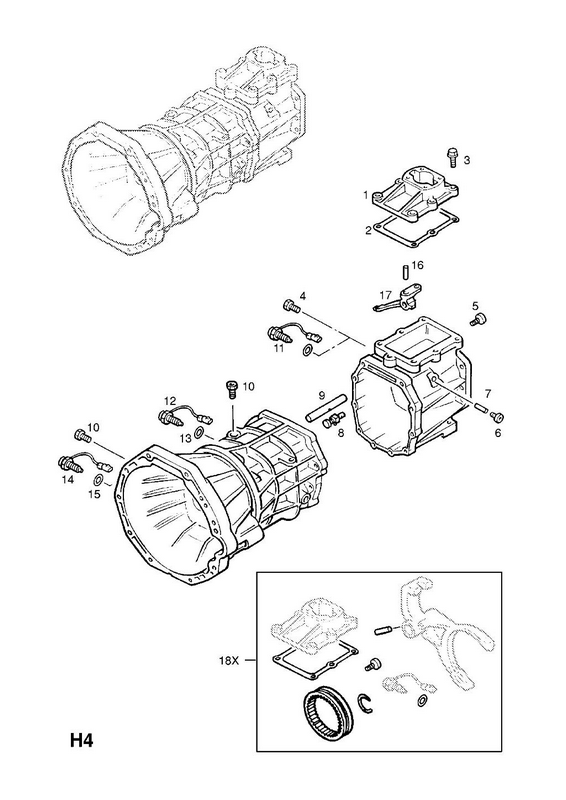 3
1
2
16
17
4
5
11
10
9
7
12
8
6
13
10
14
15
18X
H4