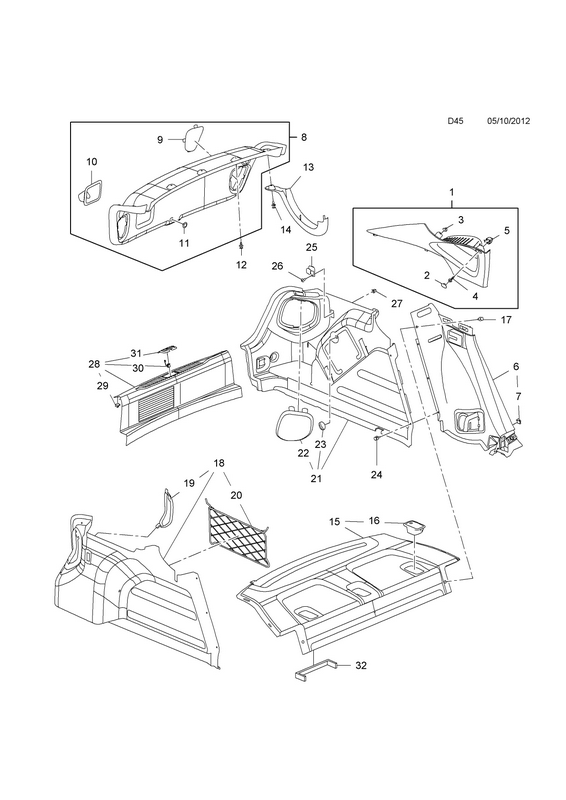 D45 05/10/2012

9
8
10
13
11
14
12
1
3
5
2
4
25
26
27
17
31
28
30
29
6
7
22
23
21
24
18
19
20
15
16
32