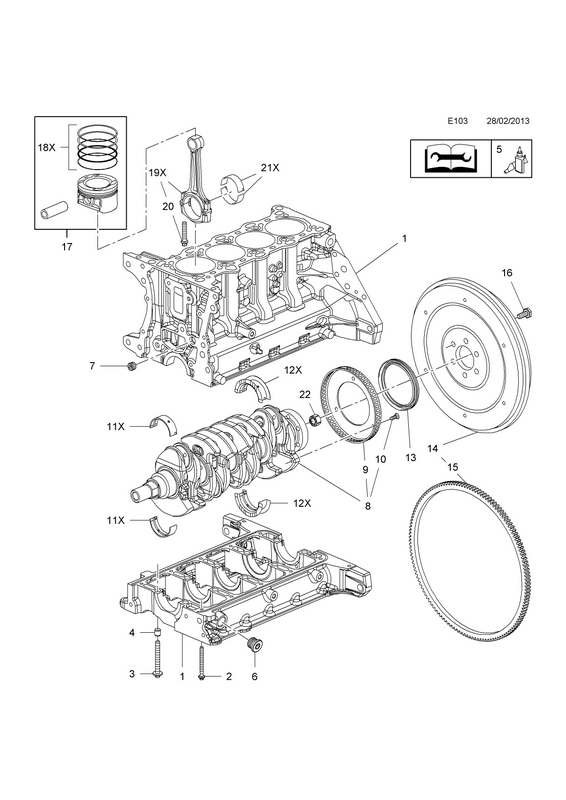 E103 28/02/2013

5

18X

19X

21X

20

17

1

16

7

12X

22

11X

9

10

13

14

15

8

12X

11X

4

3

1

2

6