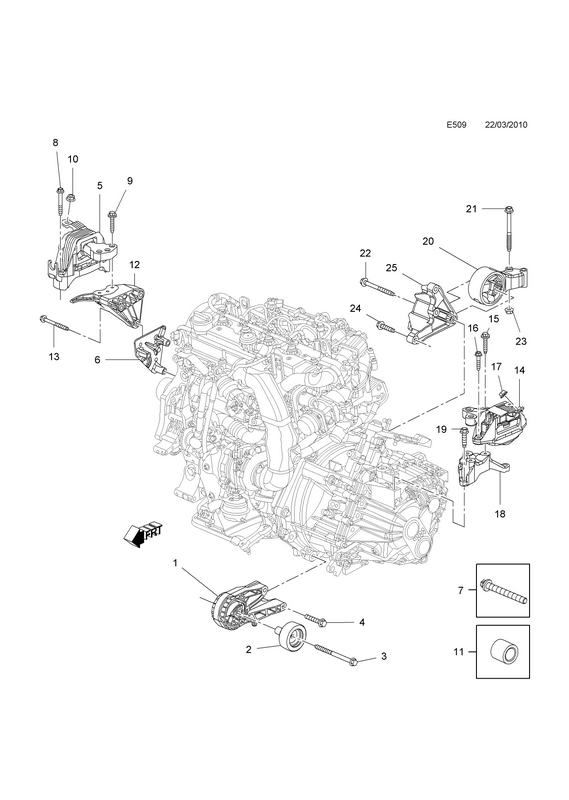 E509 22/03/2010

8
10
5
9
12
13
6
21
20
22
25
24
15
16
23
17
14
19
18
FRT
1
4
2
3
7
11