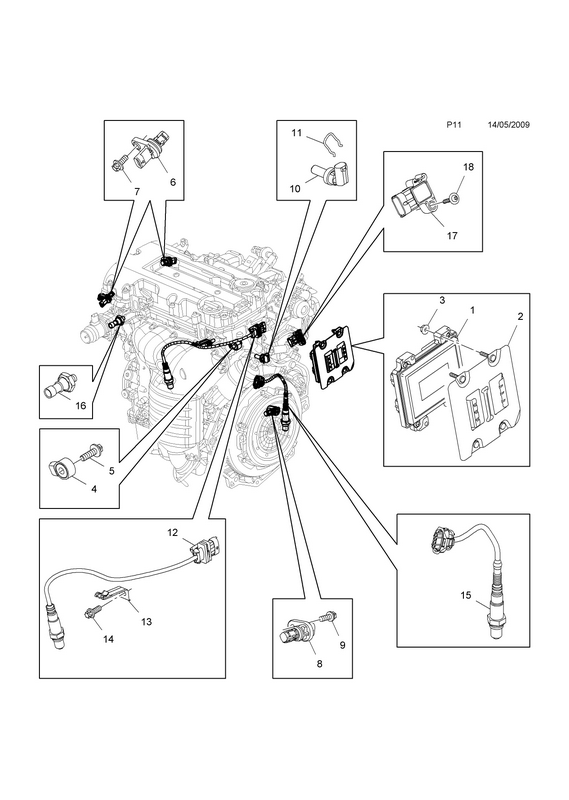 P11 14/05/2009

7
6

11
10

18
17

3
1
2

16

5
4

12
13
14

9
8

15