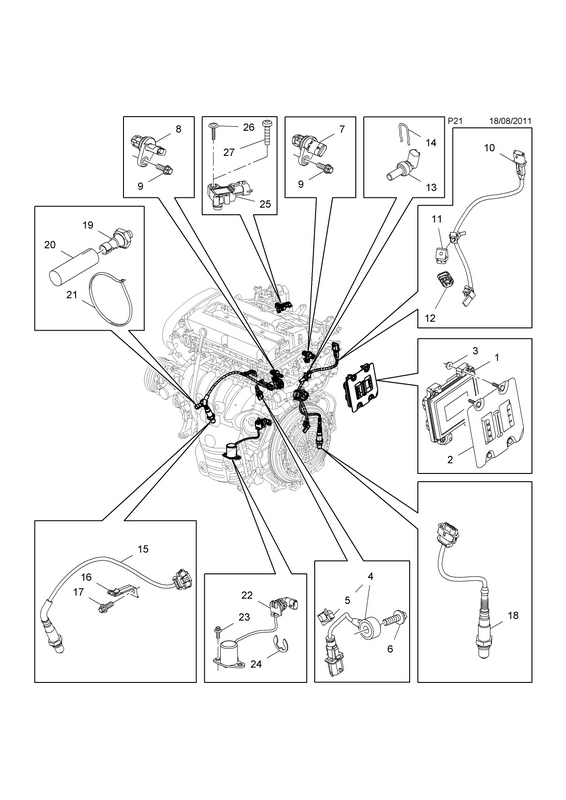 P21 18/08/2011

8
9

26
27
25

7
9

14
13

10
11
12

19
20
21

3
1
2

15
16
17

22
23
24

4
5
6

18